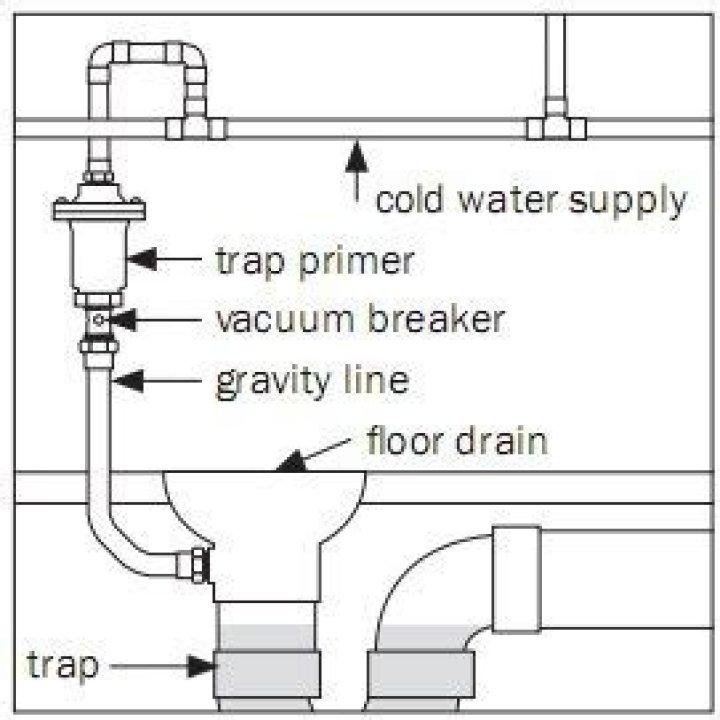 cold water supply

trap primer

vacuum breaker

gravity line

floor drain

trap